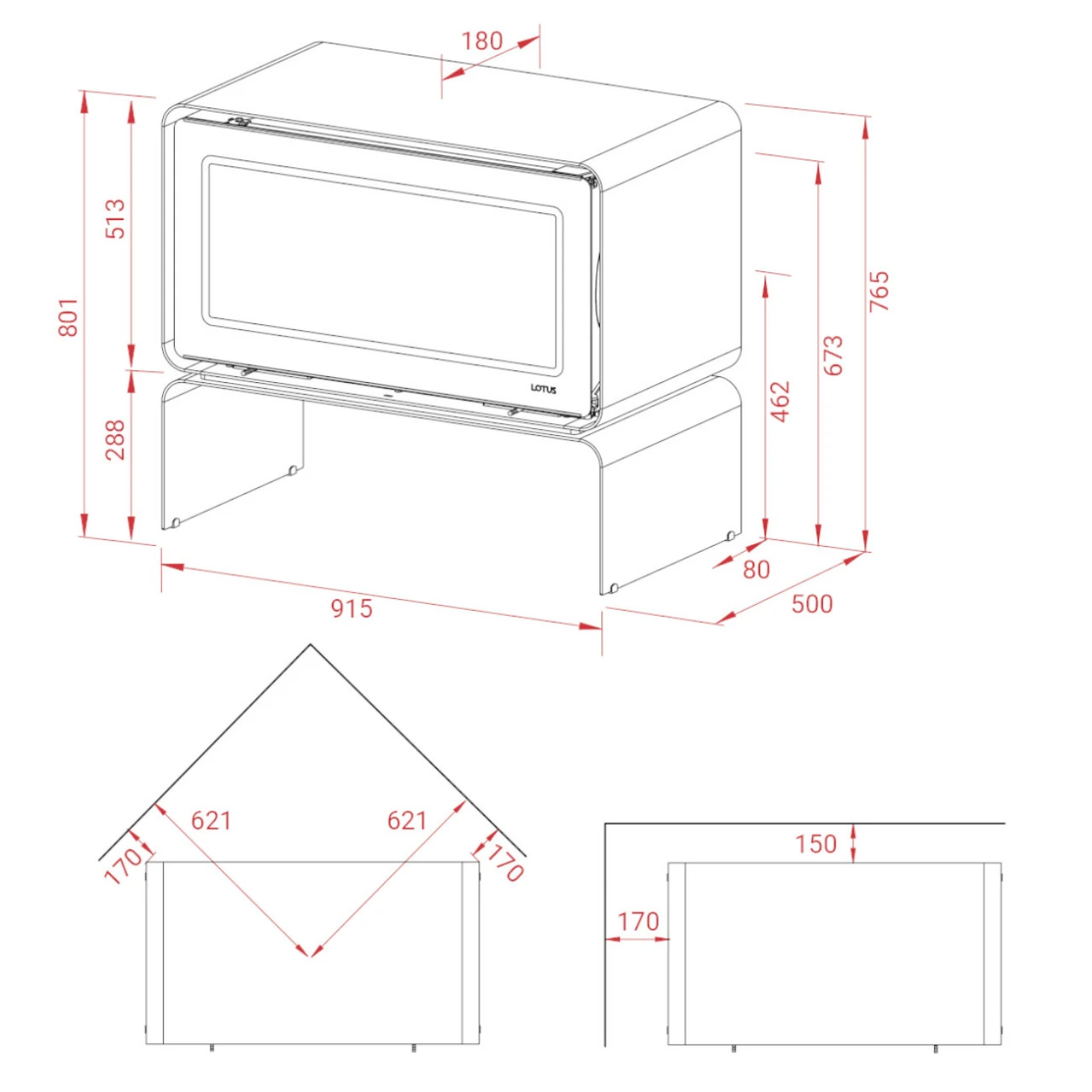 180
801
513
288
LOTUS
765
673
462
80
500
915
621
621
170
170
150
170