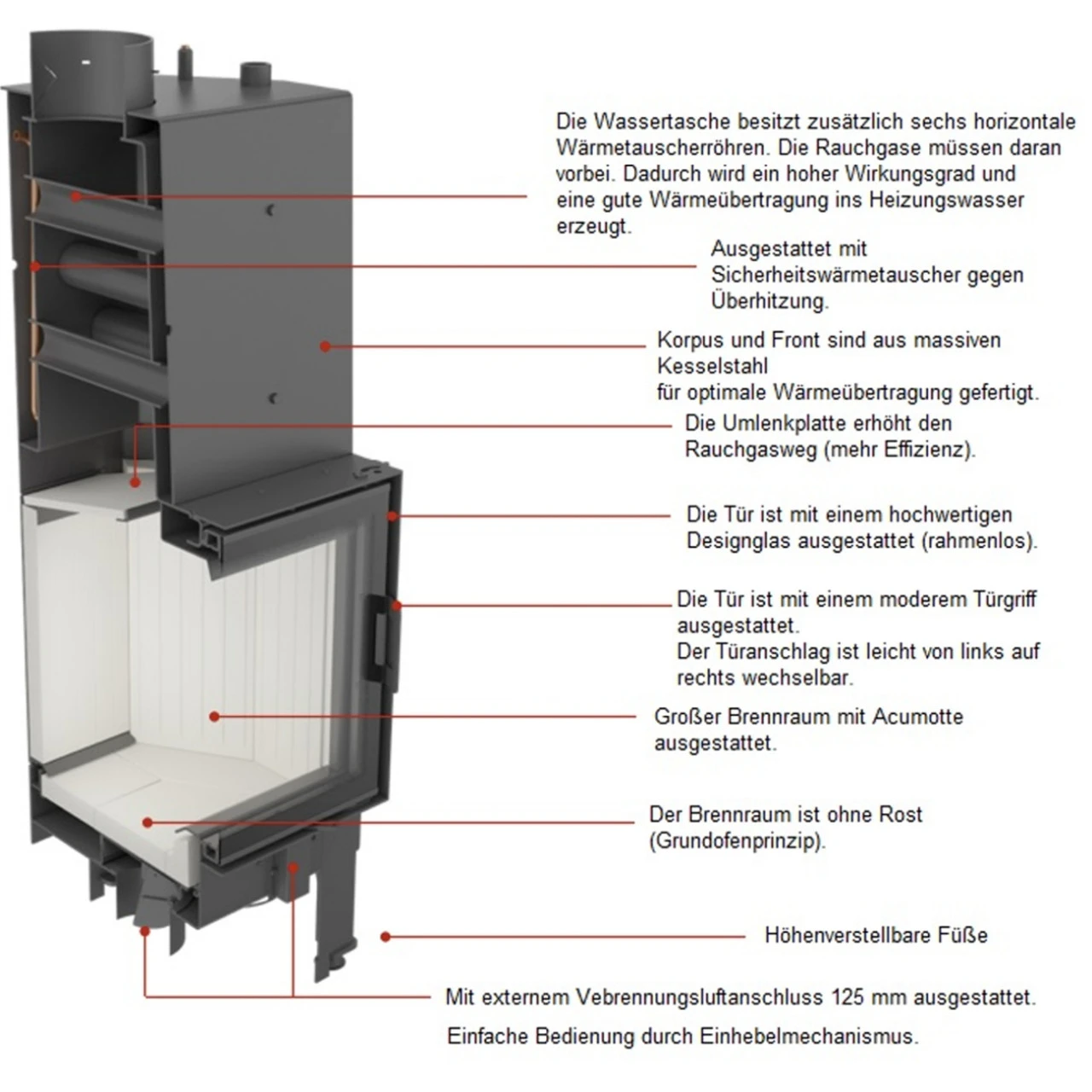 Die Wassertasche besitzt zusätzlich sechs horizontale Wärmetauscherröhren. Die Rauchgase müssen daran vorbei. Dadurch wird ein hoher Wirkungsgrad und eine gute Wärmeübertragung ins Heizungswasser erzeugt.

Ausgestattet mit Sicherheitswärmetauscher gegen Überhitzung.

Korpus und Front sind aus massiven Kesselstahl
für optimale Wärmeübertragung gefertigt.

Die Umlenkplatte erhöht den Rauchgasweg (mehr Effizienz).

Die Tür ist mit einem hochwertigen Designglas ausgestattet (rahmenlos).

Die Tür ist mit einem moderem Türgriff ausgestattet.
Der Türanschlag ist leicht von links auf rechts wechselbar.

Großer Brennraum mit Acumotte ausgestattet.

Der Brennraum ist ohne Rost (Grundofenprinzip).

Höhenverstellbare Füße

Mit externem Vebrennungsluftanschluss 125 mm ausgestattet.

Einfache Bedienung durch Einhebelmechanismus.