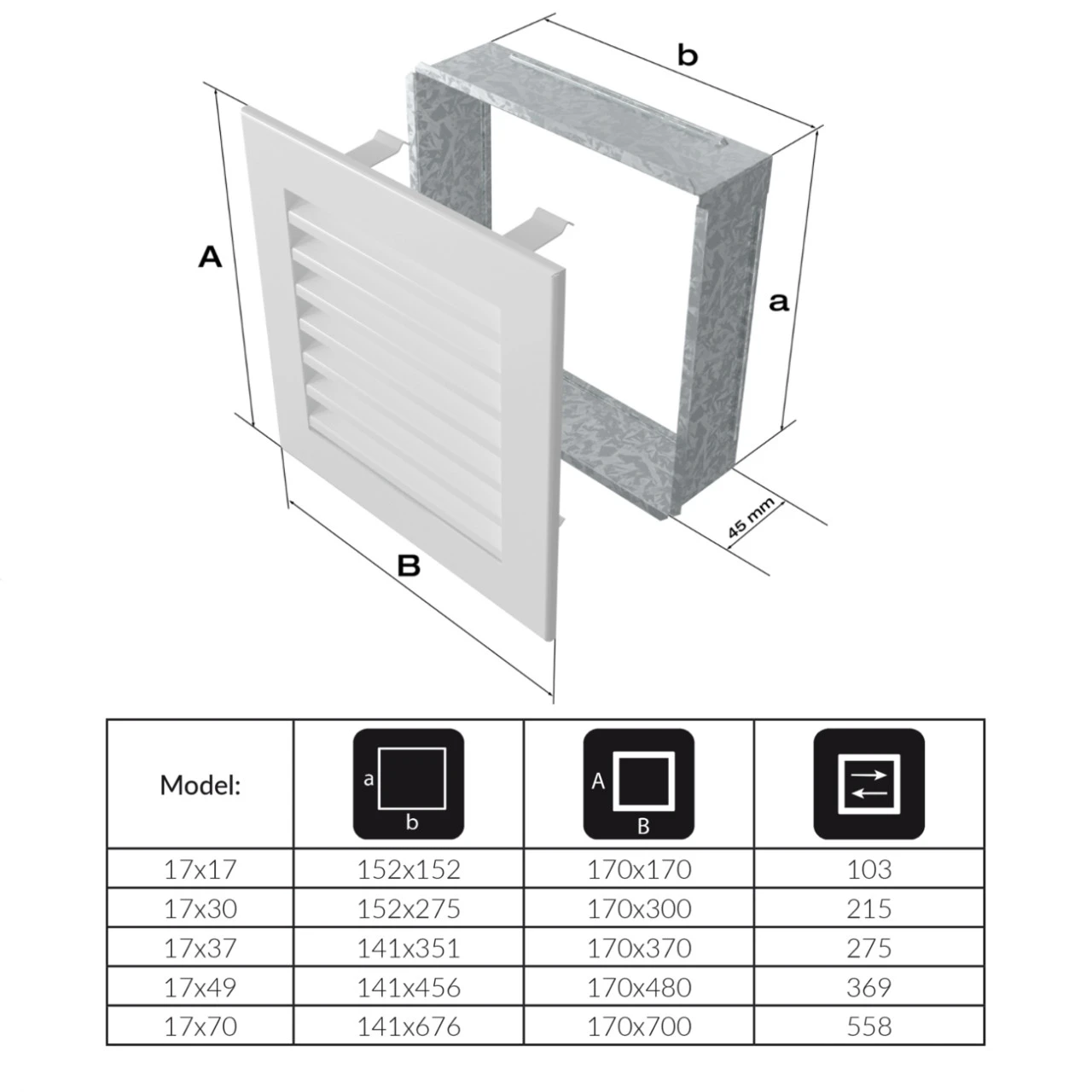 b

A

a

45 mm

B

| Model: | a b | A B | |
|---|---|---|---|
| 17x17 | 152x152 | 170x170 | 103 |
| 17x30 | 152x275 | 170x300 | 215 |
| 17x37 | 141x351 | 170x370 | 275 |
| 17x49 | 141x456 | 170x480 | 369 |
| 17x70 | 141x676 | 170x700 | 558 |