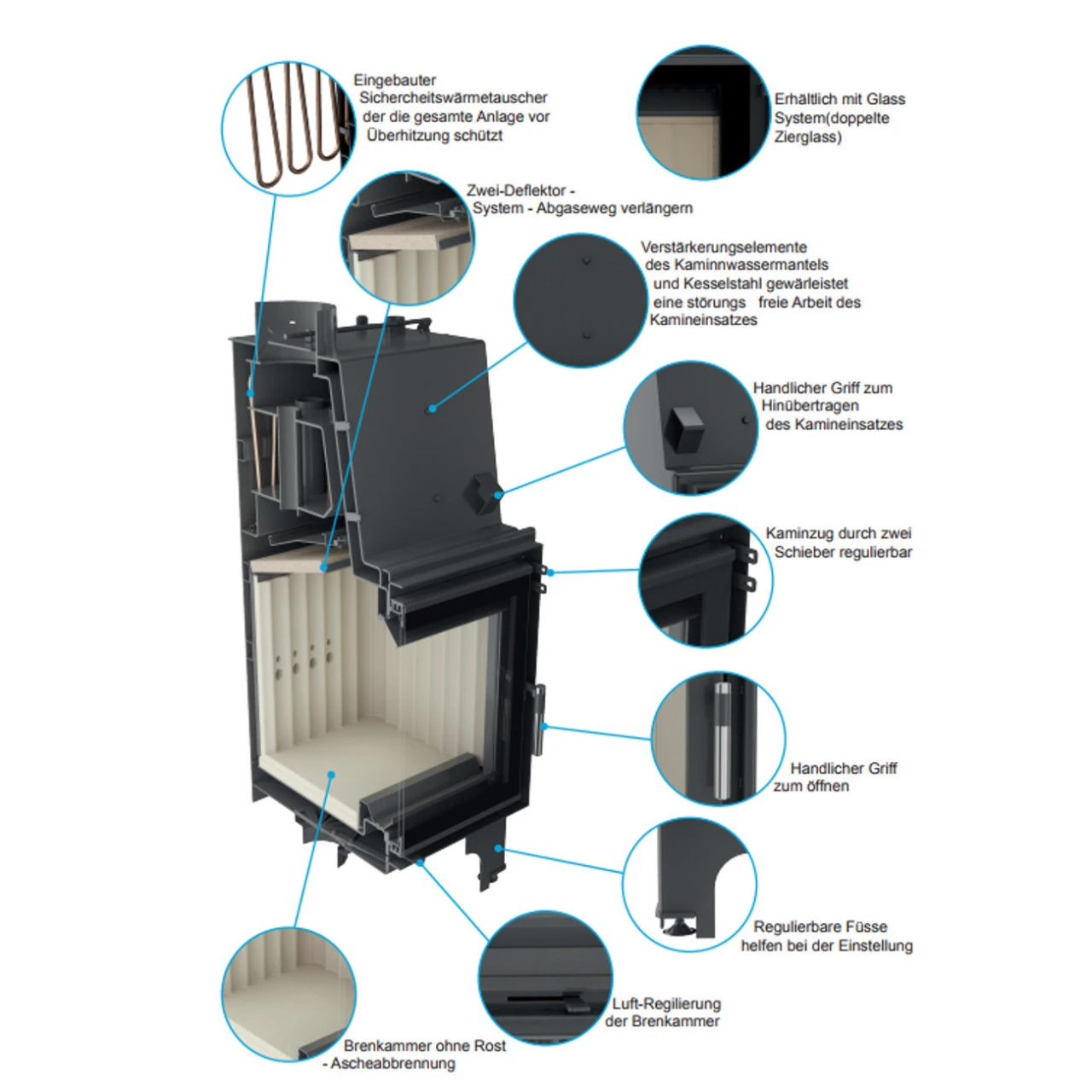 Eingebauter Sichercheitswärmetauscher der die gesamte Anlage vor Überhitzung schützt

Erhältlich mit Glass System(doppelte Zierglass)

Zwei-Deflektor - System - Abgaseweg verlängern

Verstärkerungselemente des Kaminnwassermantels und Kesselstahl gewärleistet eine störungs freie Arbeit des Kamineinsatzes

Handlicher Griff zum Hinübertragen des Kamineinsatzes

Kaminzug durch zwei Schieber regulierbar

Handlicher Griff zum öffnen

Regulierbare Füsse helfen bei der Einstellung

Luft-Regilierung der Brenkammer

Brenkammer ohne Rost - Ascheabbrennung